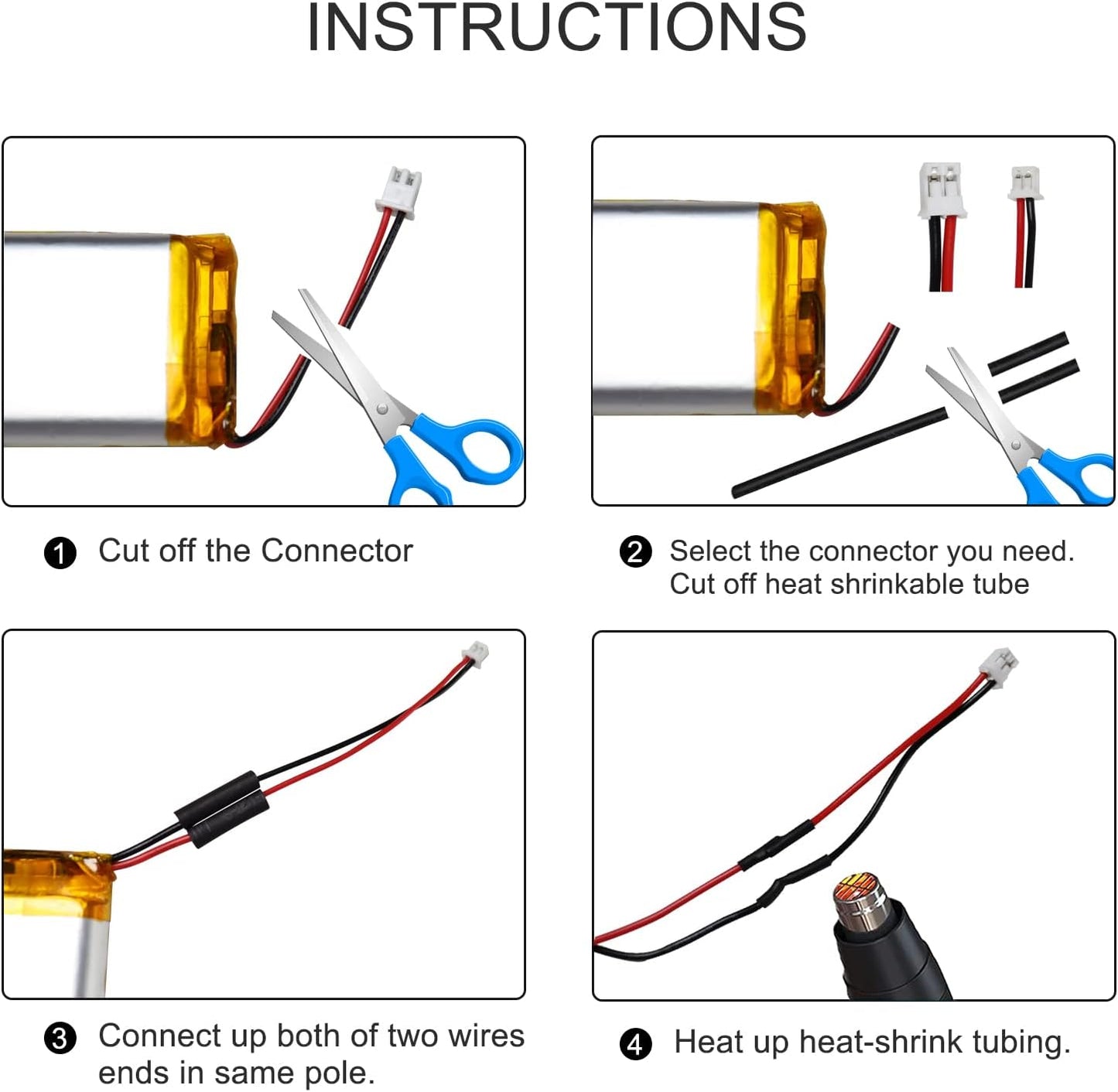 INSTRUCTIONS

1 Cut off the Connector

2 Select the connector you need. Cut off heat shrinkable tube

3 Connect up both of two wires ends in same pole.

4 Heat up heat-shrink tubing.